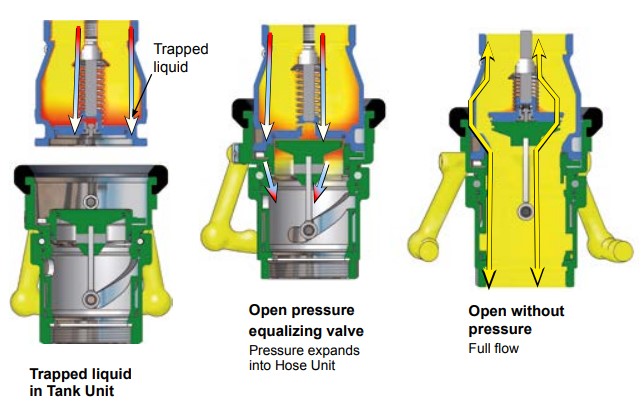 Trapped liquid

Trapped liquid in Tank Unit

Open pressure equalizing valve
Pressure expands into Hose Unit

Open without pressure
Full flow